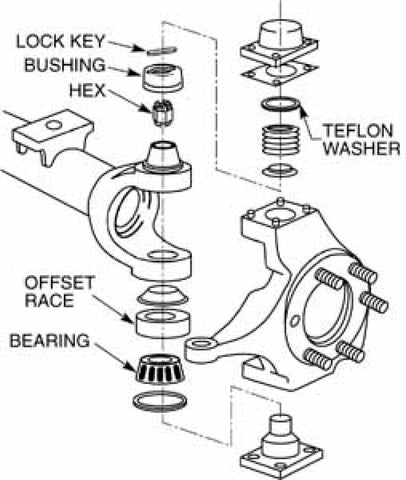 LOCK KEY
BUSHING
HEX
TEFLON
WASHER
OFFSET
RACE
BEARING