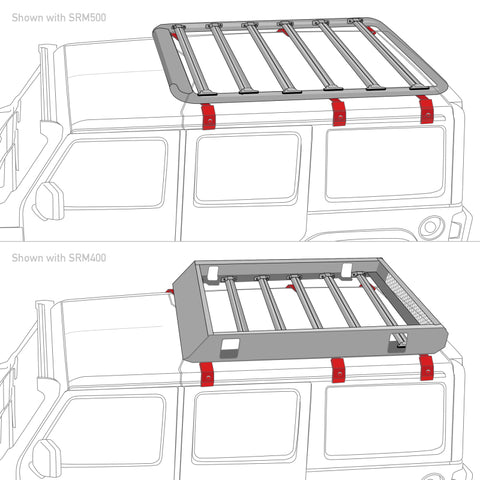 Shown with SRM500

Shown with SRM400