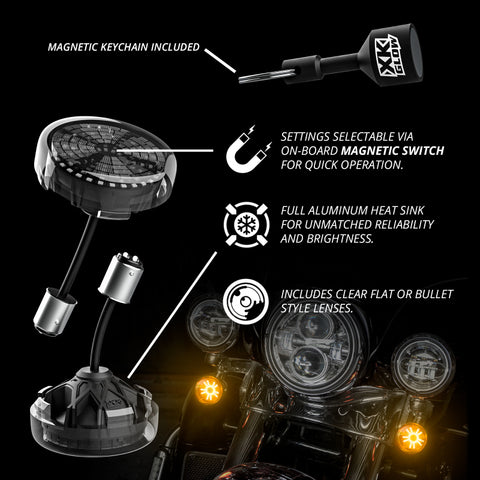 MAGNETIC KEYCHAIN INCLUDED

XK GLOW

SETTINGS SELECTABLE VIA ON-BOARD MAGNETIC SWITCH FOR QUICK OPERATION.

FULL ALUMINUM HEAT SINK FOR UNMATCHED RELIABILITY AND BRIGHTNESS.

INCLUDES CLEAR FLAT OR BULLET STYLE LENSES.