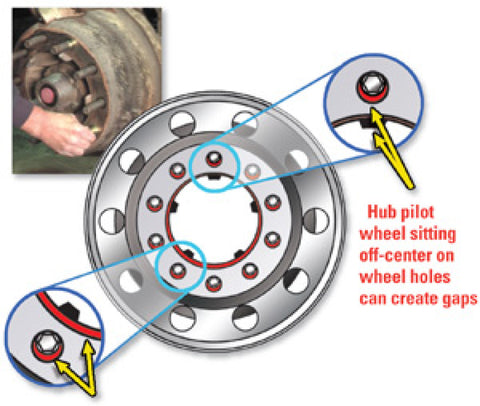 Hub pilot wheel sitting off-center on wheel holes can create gaps