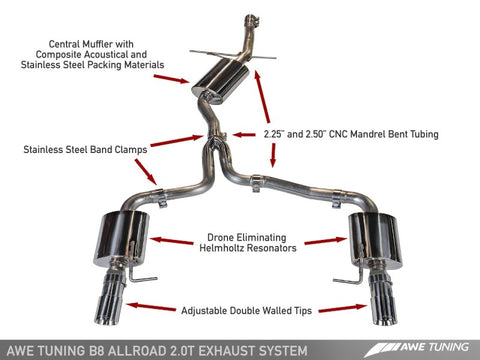 Central Muffler with Composite Acoustical and Stainless Steel Packing Materials

2.25" and 2.50" CNC Mandrel Bent Tubing

Stainless Steel Band Clamps

Drone Eliminating Helmholtz Resonators

Adjustable Double Walled Tips

AWE TUNING B8 ALLROAD 2.0T EXHAUST SYSTEM

AWE TUNING