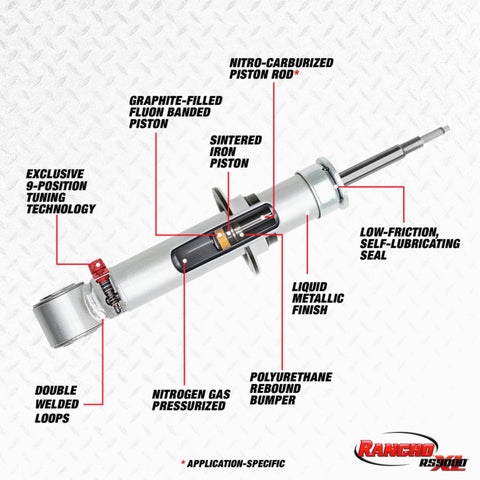 NITRO-CARBURIZED PISTON ROD*

GRAPHITE-FILLED FLUON BANDED PISTON

SINTERED IRON PISTON

EXCLUSIVE 9-POSITION TUNING TECHNOLOGY

LOW-FRICTION, SELF-LUBRICATING SEAL

LIQUID METALLIC FINISH

POLYURETHANE REBOUND BUMPER

NITROGEN GAS PRESSURIZED

DOUBLE WELDED LOOPS

* APPLICATION-SPECIFIC

RANCHO RS9000 XL