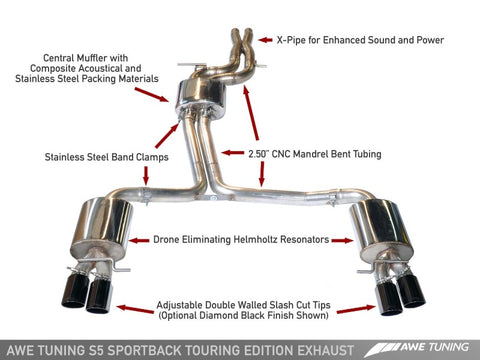 X-Pipe for Enhanced Sound and Power

Central Muffler with Composite Acoustical and Stainless Steel Packing Materials

Stainless Steel Band Clamps

2.50" CNC Mandrel Bent Tubing

Drone Eliminating Helmholtz Resonators

Adjustable Double Walled Slash Cut Tips (Optional Diamond Black Finish Shown)

AWE TUNING S5 SPORTBACK TOURING EDITION EXHAUST

AWE TUNING