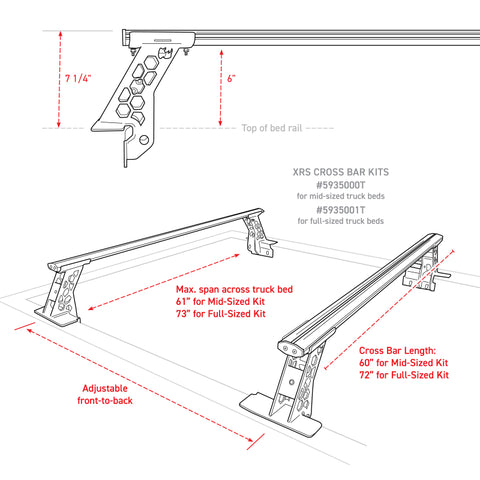 7 1/4"

6"

Top of bed rail

XRS CROSS BAR KITS
#5935000T
for mid-sized truck beds
#5935001T
for full-sized truck beds

Max. span across truck bed
61" for Mid-Sized Kit
73" for Full-Sized Kit

Cross Bar Length:
60" for Mid-Sized Kit
72" for Full-Sized Kit

Adjustable
front-to-back