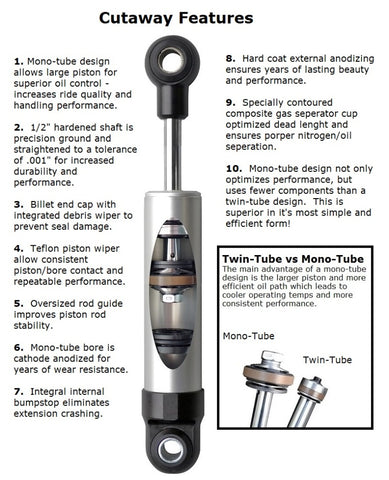 Cutaway Features

1. Mono-tube design allows large piston for superior oil control - increases ride quality and handling performance.

2. 1/2" hardened shaft is precision ground and straightened to a tolerance of .001" for increased durability and performance.

3. Billet end cap with integrated debris wiper to prevent seal damage.

4. Teflon piston wiper allow consistent piston/bore contact and repeatable performance.

5. Oversized rod guide improves piston rod stability.

6. Mono-tube bore is cathode anodized for years of wear resistance.

7. Integral internal bumpstop eliminates extension crashing.

8. Hard coat external anodizing ensures years of lasting beauty and performance.

9. Specially contoured composite gas seperator cup optimized dead lenght and ensures porper nitrogen/oil seperation.

10. Mono-tube design not only optimizes performance, but uses fewer components than a twin-tube design. This is superior in it's most simple and efficient form!

Twin-Tube vs Mono-Tube
The main advantage of a mono-tube design is the larger piston and more efficient oil path which leads to cooler operating temps and more consistent performance.

Mono-Tube

Twin-Tube