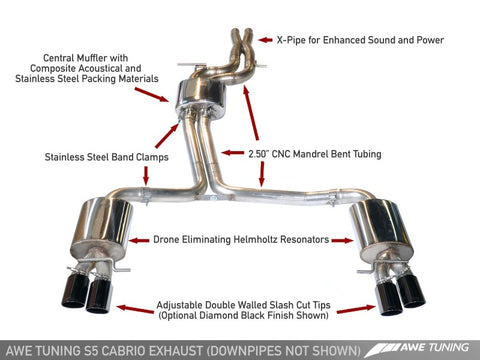 X-Pipe for Enhanced Sound and Power

Central Muffler with Composite Acoustical and Stainless Steel Packing Materials

Stainless Steel Band Clamps

2.50" CNC Mandrel Bent Tubing

Drone Eliminating Helmholtz Resonators

Adjustable Double Walled Slash Cut Tips (Optional Diamond Black Finish Shown)

AWE TUNING S5 CABRIO EXHAUST (DOWNPIPES NOT SHOWN)

AWE TUNING