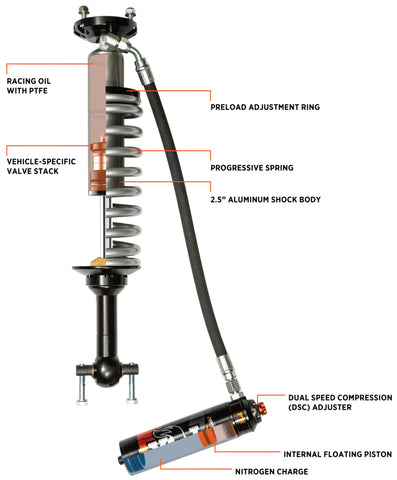 RACING OIL WITH PTFE

PRELOAD ADJUSTMENT RING

VEHICLE-SPECIFIC VALVE STACK

PROGRESSIVE SPRING

2.5" ALUMINUM SHOCK BODY

DUAL SPEED COMPRESSION (DSC) ADJUSTER

INTERNAL FLOATING PISTON

NITROGEN CHARGE