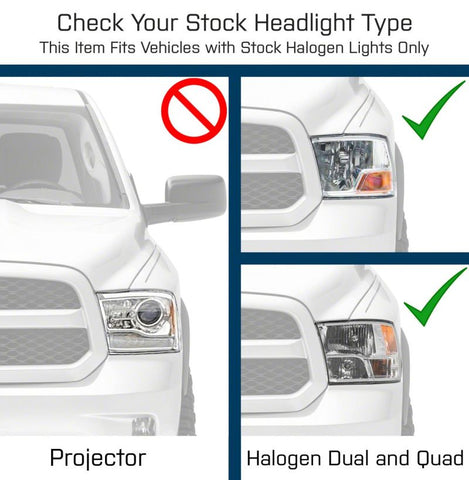 Check Your Stock Headlight Type
This Item Fits Vehicles with Stock Halogen Lights Only

Projector

Halogen Dual and Quad