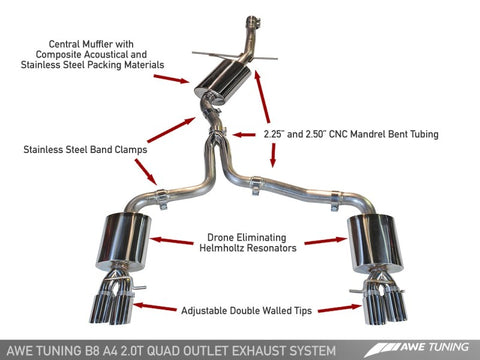 Central Muffler with Composite Acoustical and Stainless Steel Packing Materials

2.25" and 2.50" CNC Mandrel Bent Tubing

Stainless Steel Band Clamps

Drone Eliminating Helmholtz Resonators

Adjustable Double Walled Tips

AWE TUNING B8 A4 2.0T QUAD OUTLET EXHAUST SYSTEM

AWE TUNING